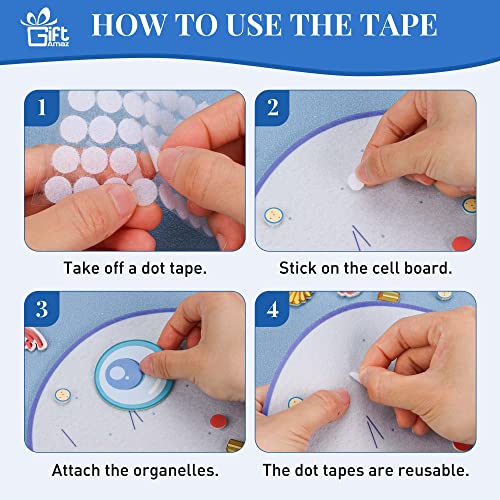 Gift Amaz

HOW TO USE THE TAPE

1

Take off a dot tape.

2

Stick on the cell board.

3

Attach the organelles.

4

The dot tapes are reusable.