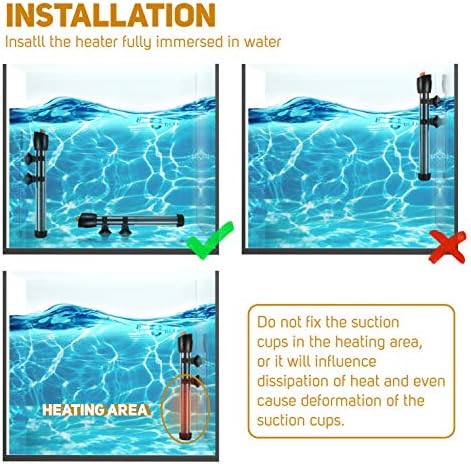 INSTALLATION
Insatll the heater fully immersed in water

HEATING AREA

Do not fix the suction cups in the heating area, or it will influence dissipation of heat and even cause deformation of the suction cups.