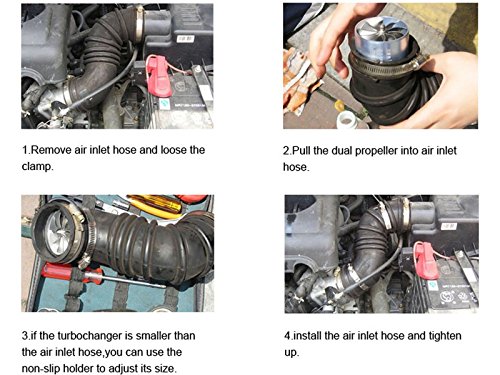 1.Remove air inlet hose and loose the clamp.

2.Pull the dual propeller into air inlet hose.

3.if the turbochanger is smaller than the air inlet hose,you can use the non-slip holder to adjust its size.

4.install the air inlet hose and tighten up.