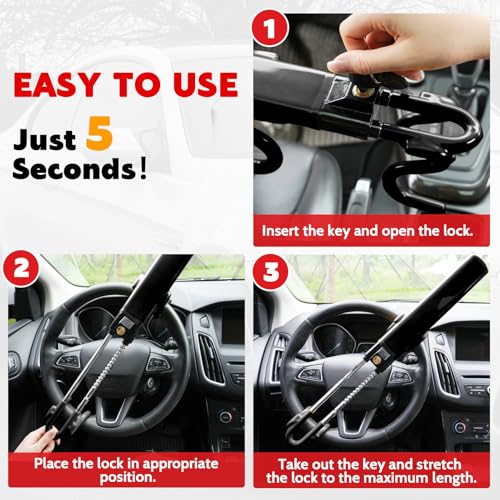 EASY TO USE

Just 5 Seconds!

1

Insert the key and open the lock.

2

Place the lock in appropriate position.

3

Take out the key and stretch the lock to the maximum length.