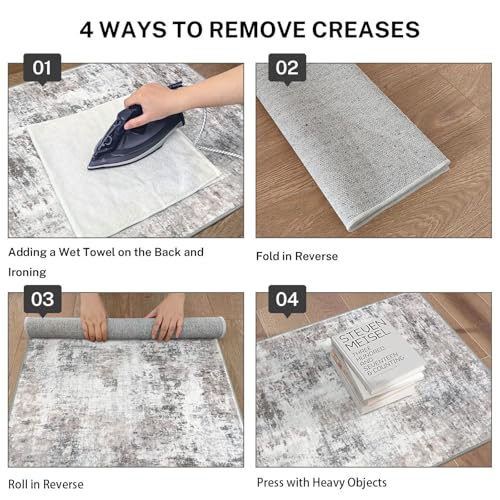 4 WAYS TO REMOVE CREASES

01

Adding a Wet Towel on the Back and Ironing

02

Fold in Reverse

03

Roll in Reverse

04

STEVEN MEISEL
THREE HUNDRED AND SEVENTEEN & COUNTING

Press with Heavy Objects