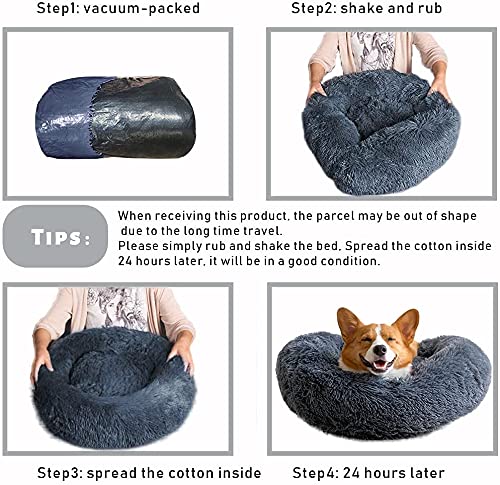 Step1: vacuum-packed

Step2: shake and rub

TIPS:

When receiving this product, the parcel may be out of shape due to the long time travel.
Please simply rub and shake the bed, Spread the cotton inside 24 hours later, it will be in a good condition.

Step3: spread the cotton inside

Step4: 24 hours later