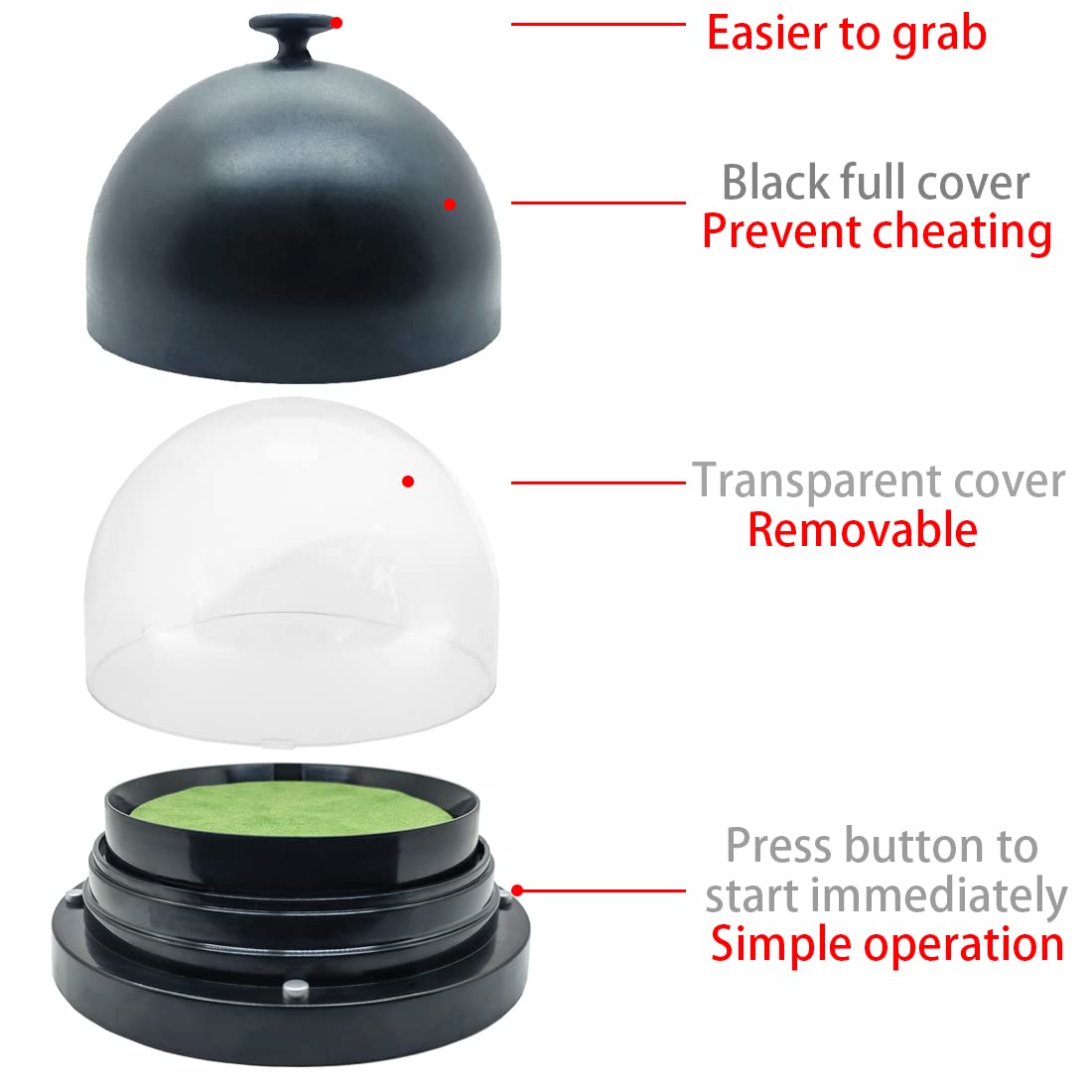 Easier to grab

Black full cover
Prevent cheating

Transparent cover
Removable

Press button to
start immediately
Simple operation