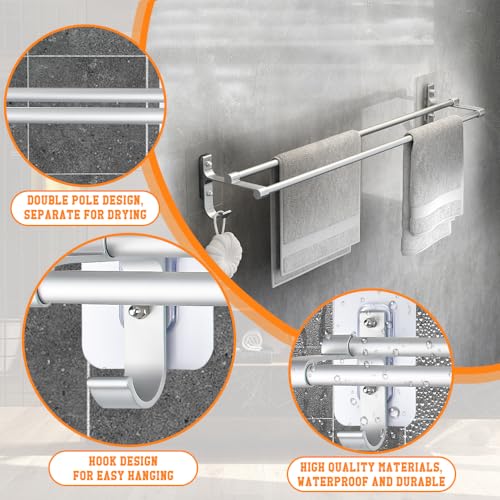 DOUBLE POLE DESIGN, SEPARATE FOR DRYING

HOOK DESIGN FOR EASY HANGING

HIGH QUALITY MATERIALS, WATERPROOF AND DURABLE