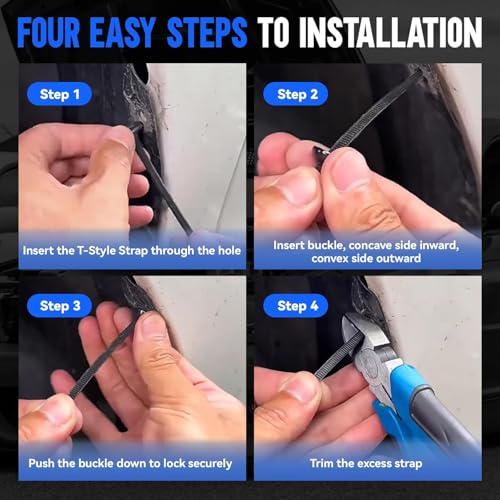 FOUR EASY STEPS TO INSTALLATION

Step 1

Insert the T-Style Strap through the hole

Step 2

Insert buckle, concave side inward, convex side outward

Step 3

Push the buckle down to lock securely

Step 4

Trim the excess strap