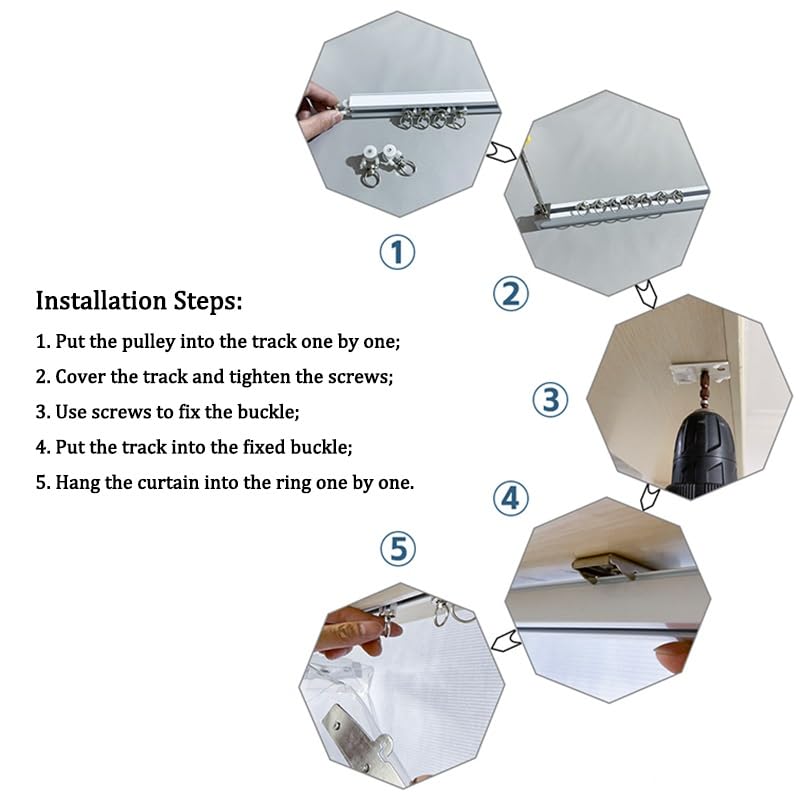 ①

②

Installation Steps:

1. Put the pulley into the track one by one;

2. Cover the track and tighten the screws;

3. Use screws to fix the buckle;

4. Put the track into the fixed buckle;

5. Hang the curtain into the ring one by one.

③

④

⑤