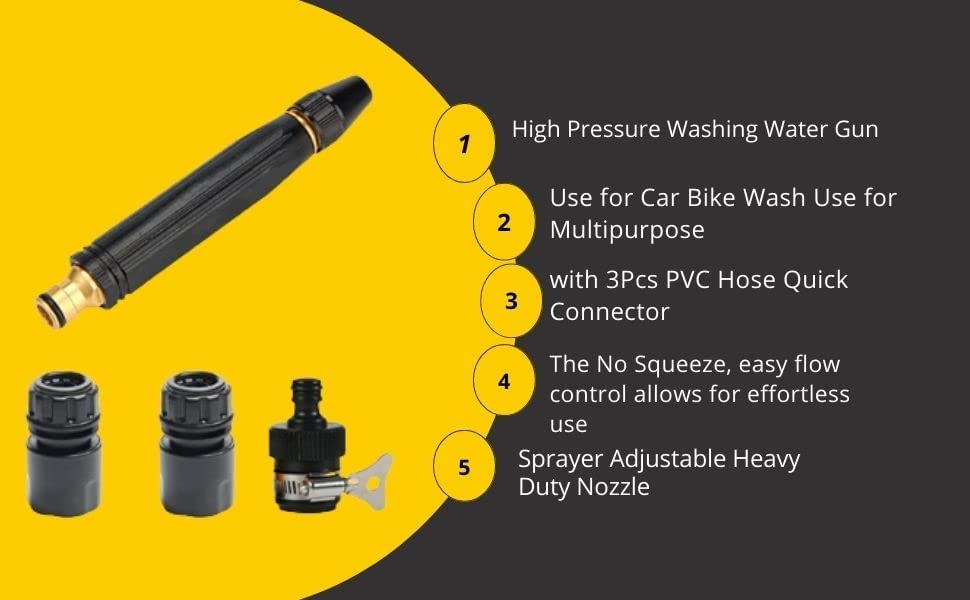 1 High Pressure Washing Water Gun

2 Use for Car Bike Wash Use for Multipurpose

3 with 3Pcs PVC Hose Quick Connector

4 The No Squeeze, easy flow control allows for effortless use

5 Sprayer Adjustable Heavy Duty Nozzle