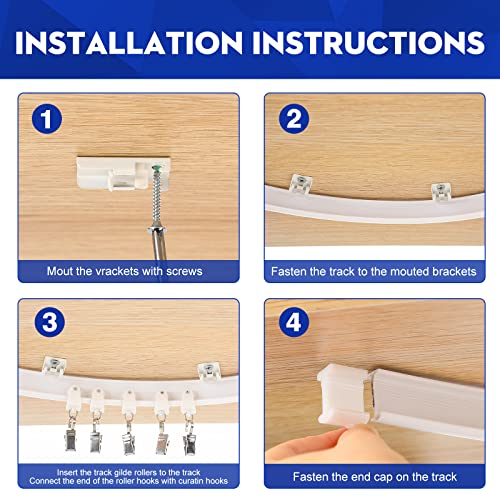 INSTALLATION INSTRUCTIONS

1

Mout the vrackets with screws

2

Fasten the track to the mouted brackets

3

Insert the track gilde rollers to the track
Connect the end of the roller hooks with curatin hooks

4

Fasten the end cap on the track