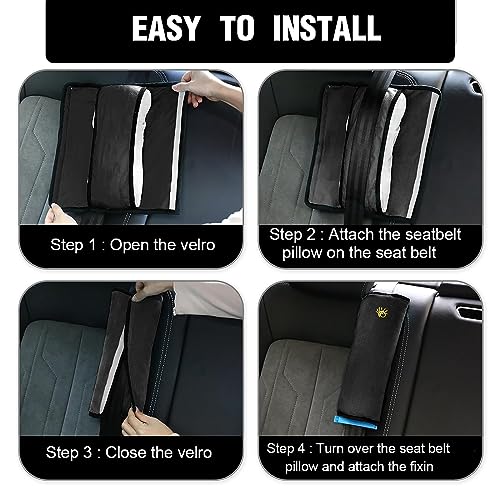 EASY TO INSTALL

Step 1 : Open the velro

Step 2 : Attach the seatbelt pillow on the seat belt

Step 3 : Close the velro

Step 4 : Turn over the seat belt pillow and attach the fixin