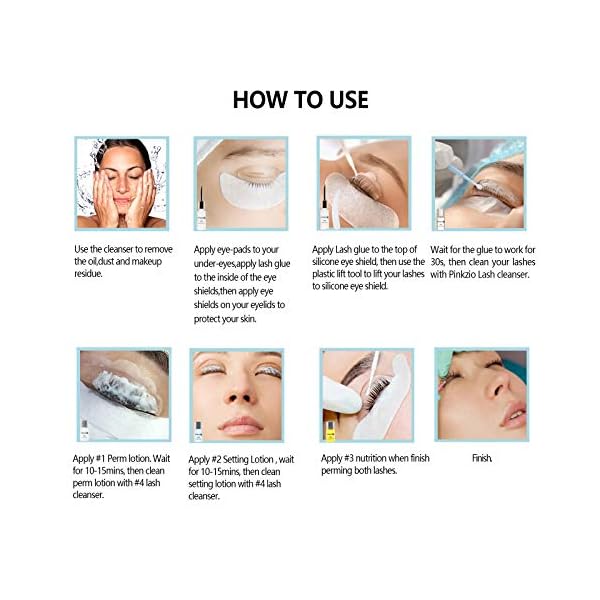 HOW TO USE

Use the cleanser to remove the oil,dust and makeup residue.

Apply eye-pads to your under-eyes,apply lash glue to the inside of the eye shields,then apply eye shields on your eyelids to protect your skin.

Apply Lash glue to the top of silicone eye shield, then use the plastic lift tool to lift your lashes to silicone eye shield.

Wait for the glue to work for 30s, then clean your lashes with Pinkzio Lash cleanser.

Apply #1 Perm lotion. Wait for 10-15mins, then clean perm lotion with #4 lash cleanser.

Apply #2 Setting Lotion , wait for 10-15mins, then clean setting lotion with #4 lash cleanser.

Apply #3 nutrition when finish perming both lashes.

Finish.