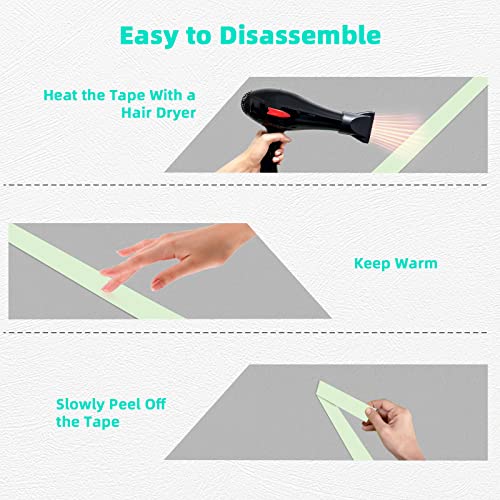 Easy to Disassemble

Heat the Tape With a Hair Dryer

Keep Warm

Slowly Peel Off the Tape