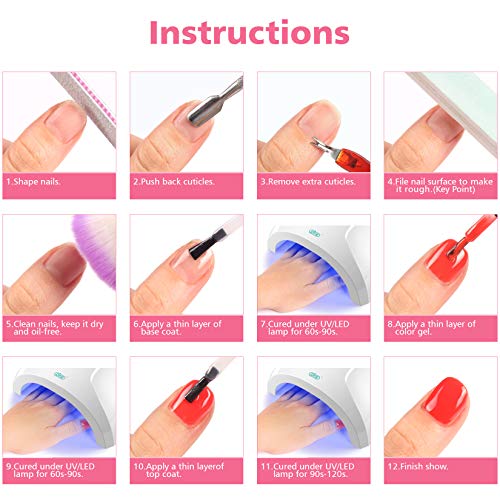 Instructions

1.Shape nails.

2.Push back cuticles.

3.Remove extra cuticles.

4.File nail surface to make it rough.(Key Point)

5.Clean nails, keep it dry and oil-free.

6.Apply a thin layer of base coat.

7.Cured under UV/LED lamp for 60s-90s.

8.Apply a thin layer of color gel.

9.Cured under UV/LED lamp for 60s-90s.

10.Apply a thin layerof top coat.

11.Cured under UV/LED lamp for 90s-120s.

12.Finish show.