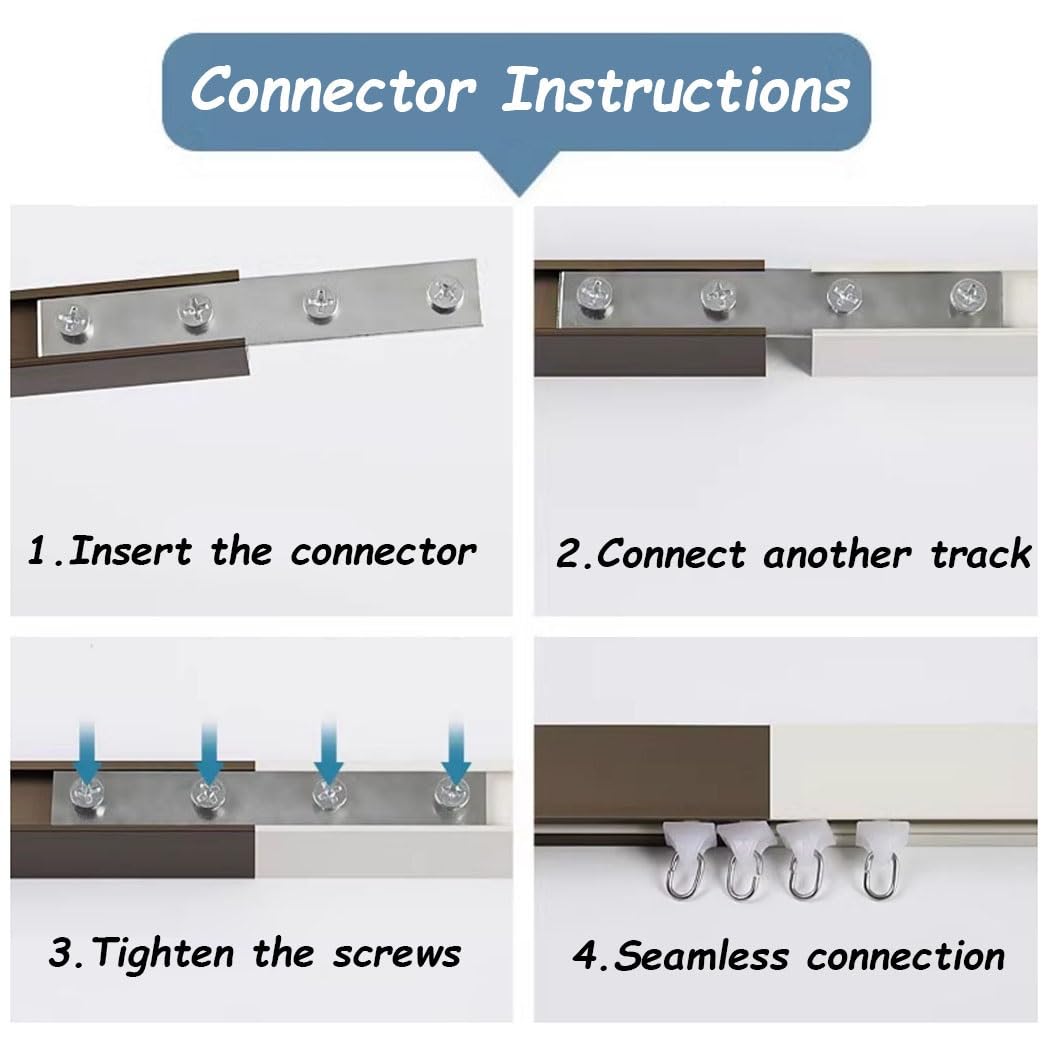 Connector Instructions

1.Insert the connector

2.Connect another track

3.Tighten the screws

4.Seamless connection