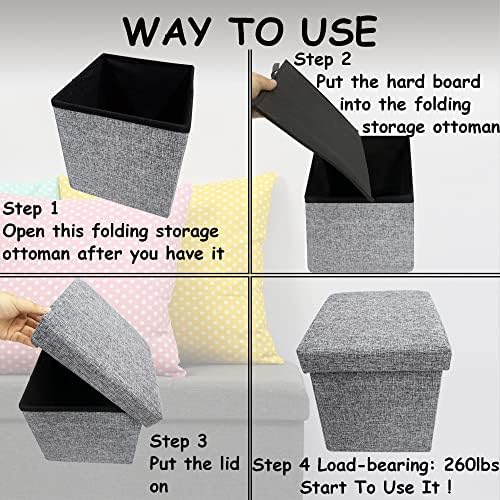 WAY TO USE

Step 1
Open this folding storage ottoman after you have it

Step 2
Put the hard board into the folding storage ottoman

Step 3
Put the lid on

Step 4 Load-bearing: 260lbs
Start To Use It !