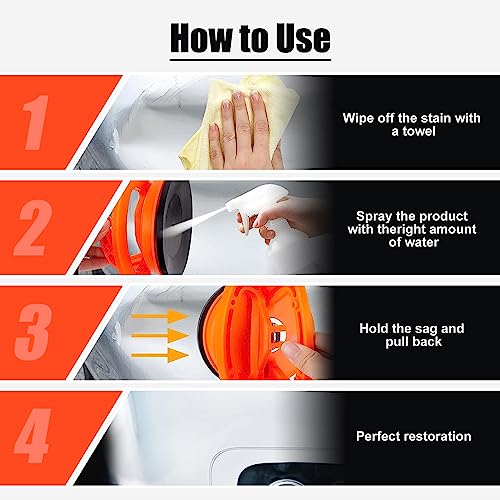 How to Use

1

Wipe off the stain with a towel

2

Spray the product with theright amount of water

3

Hold the sag and pull back

4

Perfect restoration