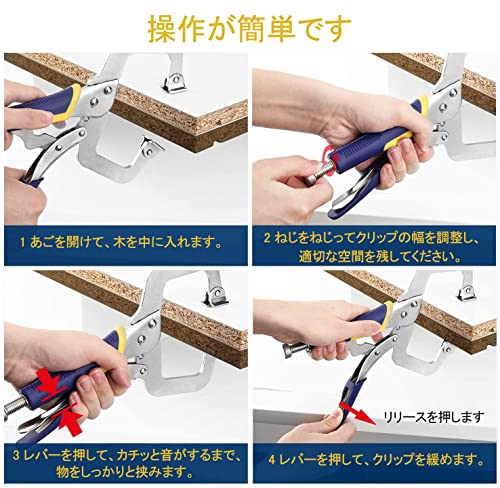 操作が簡単です

1 あごを開けて、木を中に入れます。

2 ねじをねじってクリップの幅を調整し、適切な空間を残してください。

3 レバーを押して、カチッと音がするまで、物をしっかりと挟みます。

リリースを押します

4 レバーを押して、クリップを緩めます。