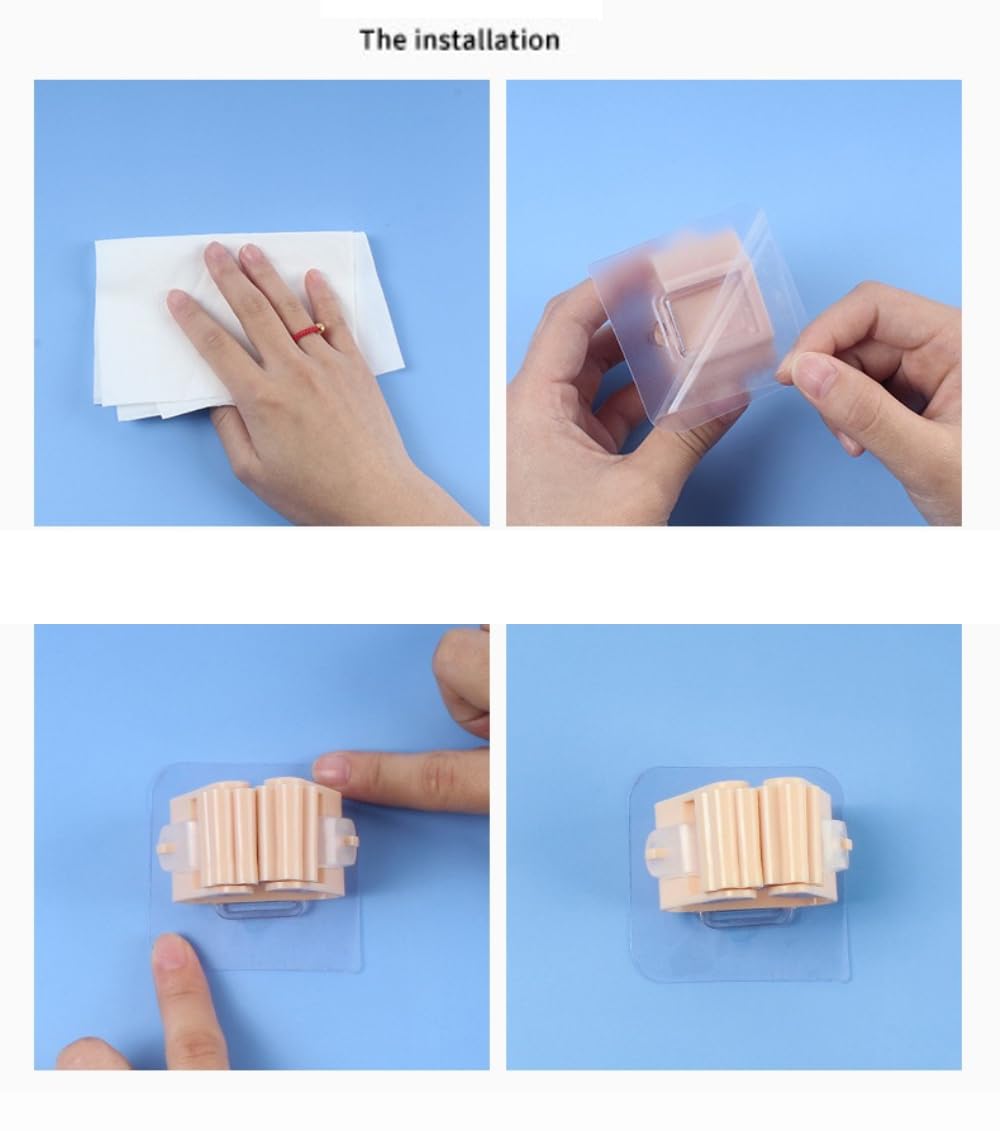 The installation