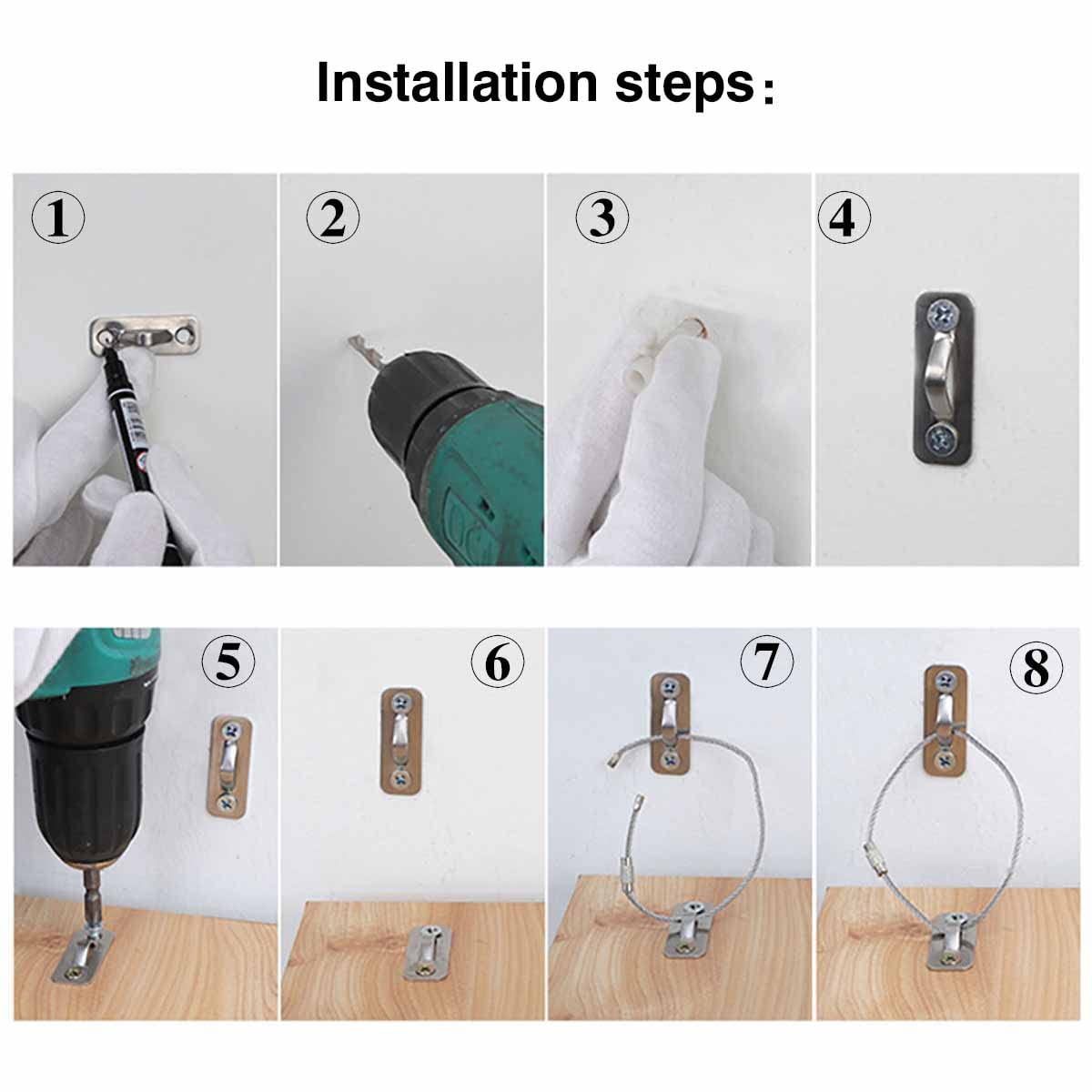 Installation steps：

①

②

③

④

⑤

⑥

⑦

⑧