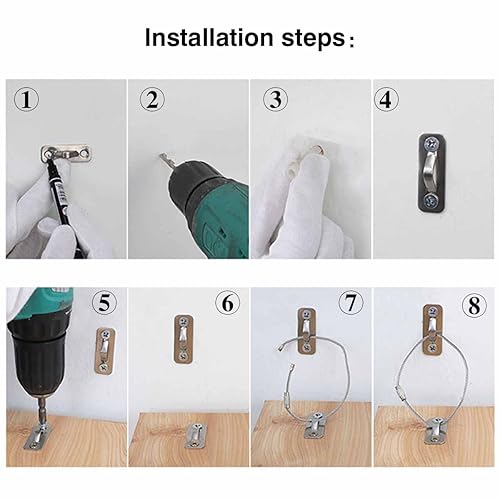 Installation steps：

①

②

③

④

⑤

⑥

⑦

⑧