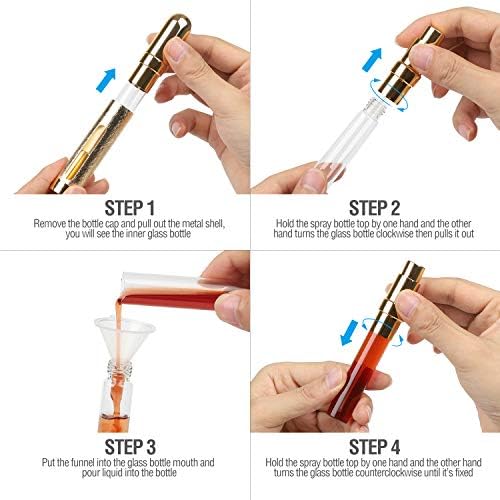 STEP 1
Remove the bottle cap and pull out the metal shell, you will see the inner glass bottle

STEP 2
Hold the spray bottle top by one hand and the other hand turns the glass bottle clockwise then pulls it out

STEP 3
Put the funnel into the glass bottle mouth and pour liquid into the bottle

STEP 4
Hold the spray bottle top by one hand and the other hand turns the glass bottle counterclockwise until it's fixed