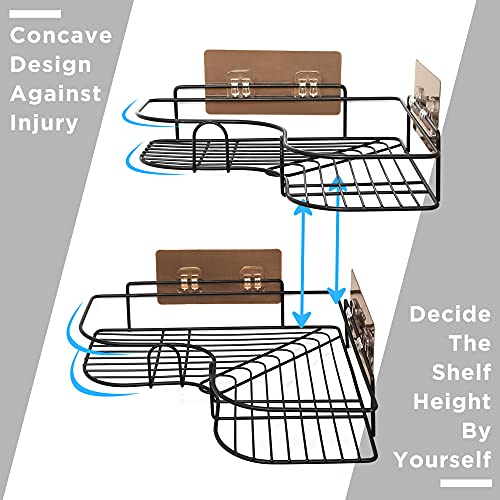 Concave Design Against Injury

Decide The Shelf Height By Yourself