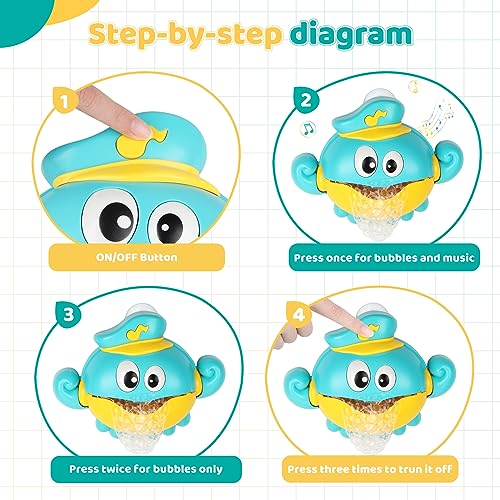 Step-by-step diagram

1

ON/OFF Button

2

Press once for bubbles and music

3

Press twice for bubbles only

4

Press three times to trun it off