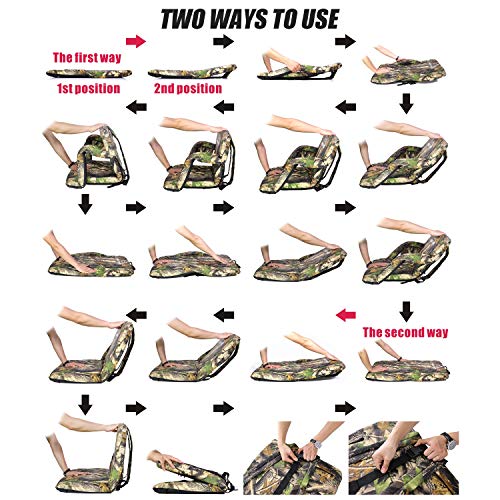 TWO WAYS TO USE

The first way

1st position

2nd position

The second way