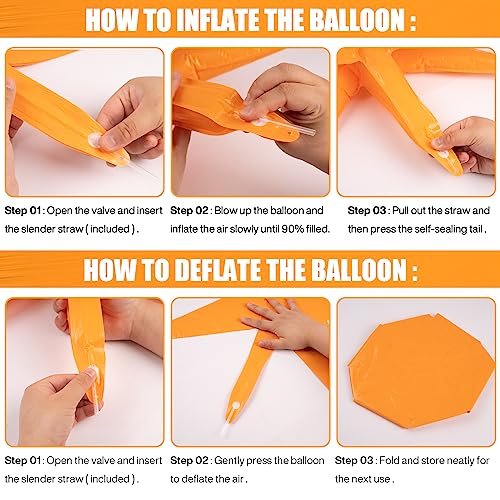 HOW TO INFLATE THE BALLOON :

Step 01 : Open the valve and insert the slender straw ( included ) .

Step 02 : Blow up the balloon and inflate the air slowly until 90% filled.

Step 03 : Pull out the straw and then press the self-sealing tail .

HOW TO DEFLATE THE BALLOON :

Step 01 : Open the valve and insert the slender straw ( included ) .

Step 02 : Gently press the balloon to deflate the air .

Step 03 : Fold and store neatly for the next use .