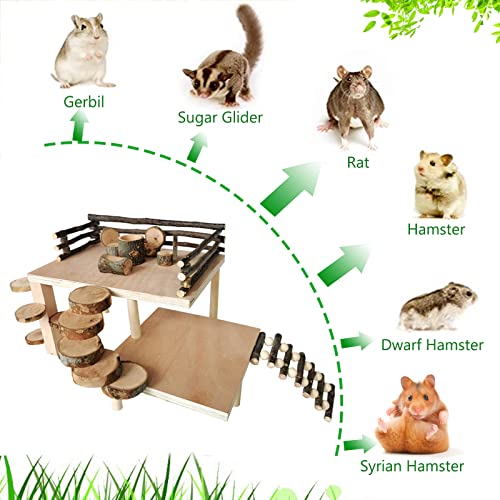 Gerbil

Sugar Glider

Rat

Hamster

Dwarf Hamster

Syrian Hamster