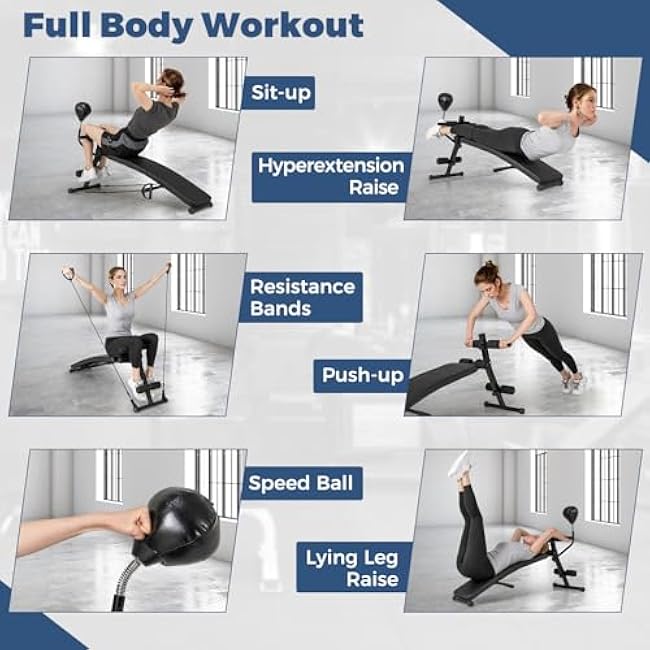 Full Body Workout

Sit-up

Hyperextension Raise

Resistance Bands

Push-up

Speed Ball

Lying Leg Raise