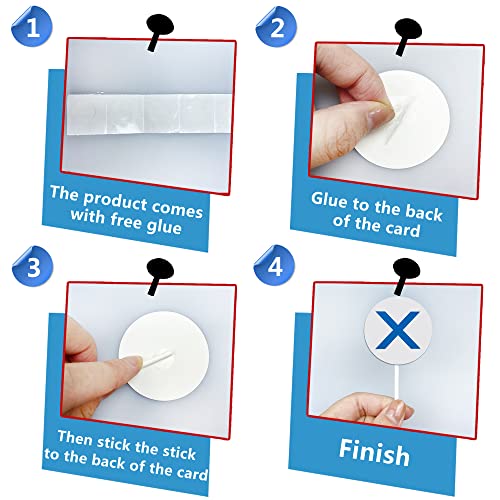 1

The product comes with free glue

2

Glue to the back of the card

3

Then stick the stick to the back of the card

4

X

Finish