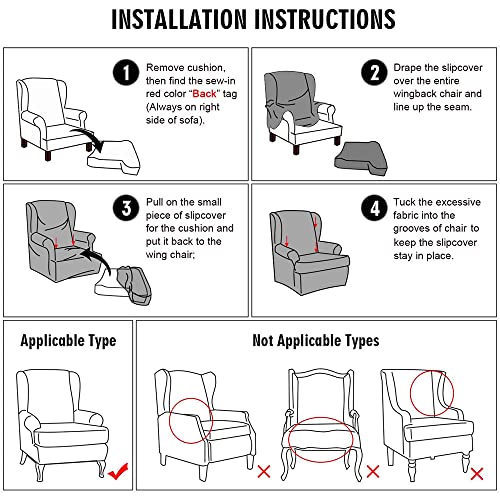 INSTALLATION INSTRUCTIONS

1 Remove cushion, then find the sew-in red color "Back" tag (Always on right side of sofa).

2 Drape the slipcover over the entire wingback chair and line up the seam.

3 Pull on the small piece of slipcover for the cushion and put it back to the wing chair;

4 Tuck the excessive fabric into the grooves of chair to keep the slipcover stay in place.

Applicable Type

Not Applicable Types