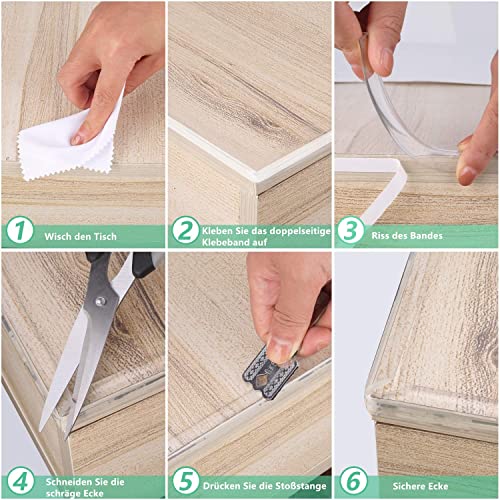 1 Wisch den Tisch

2 Kleben Sie das doppelseitige Klebeband auf

3 Riss des Bandes

4 Schneiden Sie die schräge Ecke

5 Drücken Sie die Stoßstange

6 Sichere Ecke