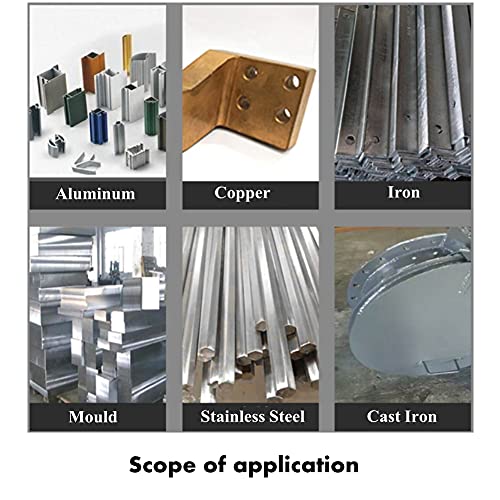 Aluminum

Copper

Iron

Mould

Stainless Steel

Cast Iron

Scope of application