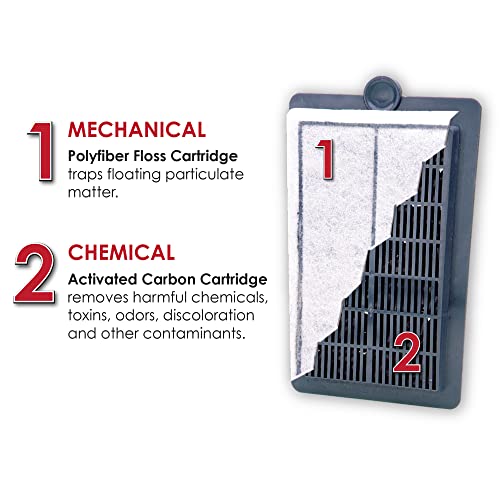 1 MECHANICAL
Polyfiber Floss Cartridge traps floating particulate matter.

2 CHEMICAL
Activated Carbon Cartridge removes harmful chemicals, toxins, odors, discoloration and other contaminants.

1

2