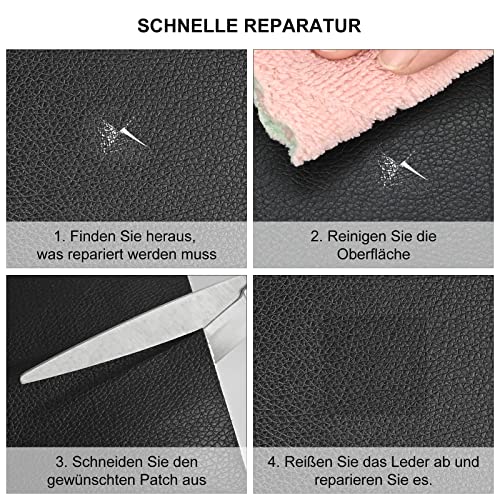 SCHNELLE REPARATUR

1. Finden Sie heraus, was repariert werden muss

2. Reinigen Sie die Oberfläche

3. Schneiden Sie den gewünschten Patch aus

4. Reißen Sie das Leder ab und reparieren Sie es.