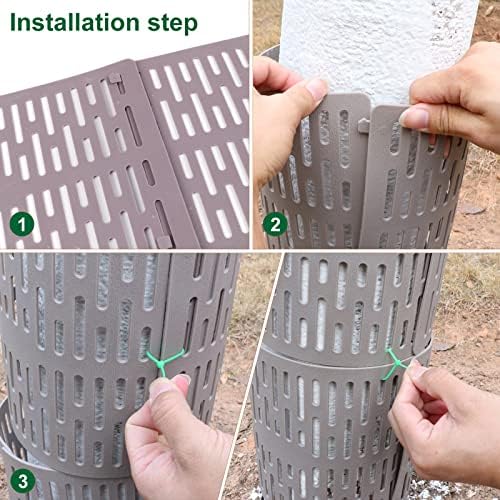 Installation step

1

2

3