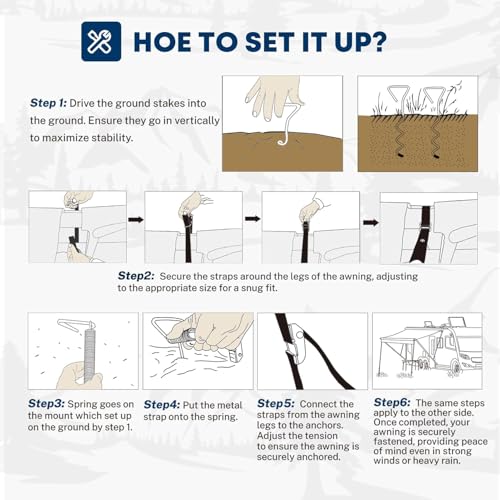 HOE TO SET IT UP?

Step 1: Drive the ground stakes into the ground. Ensure they go in vertically to maximize stability.

Step2: Secure the straps around the legs of the awning, adjusting to the appropriate size for a snug fit.

Step3: Spring goes on the mount which set up on the ground by step 1.

Step4: Put the metal strap onto the spring.

Step5: Connect the straps from the awning legs to the anchors. Adjust the tension to ensure the awning is securely anchored.

Step6: The same steps apply to the other side. Once completed, your awning is securely fastened, providing peace of mind even in strong winds or heavy rain.