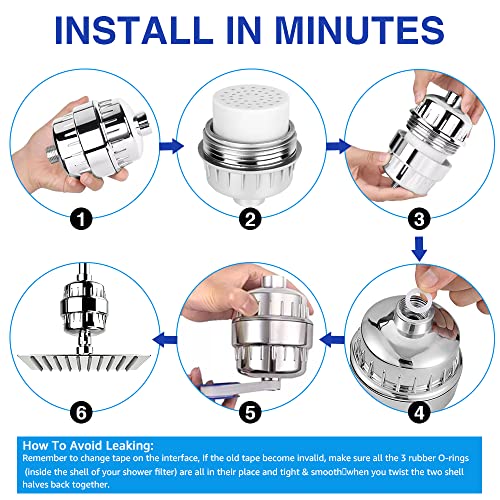 INSTALL IN MINUTES

1

2

3

4

5

6

How To Avoid Leaking:
Remember to change tape on the interface, If the old tape become invalid, make sure all the 3 rubber O-rings (inside the shell of your shower filter) are all in their place and tight & smooth when you twist the two shell halves back together.