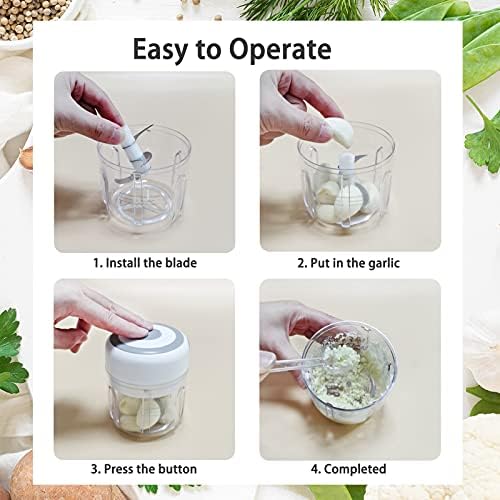 Easy to Operate

1. Install the blade

2. Put in the garlic

3. Press the button

4. Completed