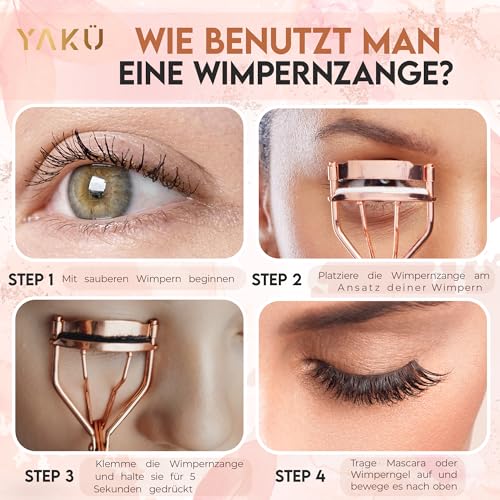 YAKÜ

WIE BENUTZT MAN EINE WIMPERNZANGE?

STEP 1 Mit sauberen Wimpern beginnen

STEP 2 Platziere die Wimpernzange am Ansatz deiner Wimpern

STEP 3 Klemme die Wimpernzange und halte sie für 5 Sekunden gedrückt

STEP 4 Trage Mascara oder Wimperngel auf und bewege es nach oben