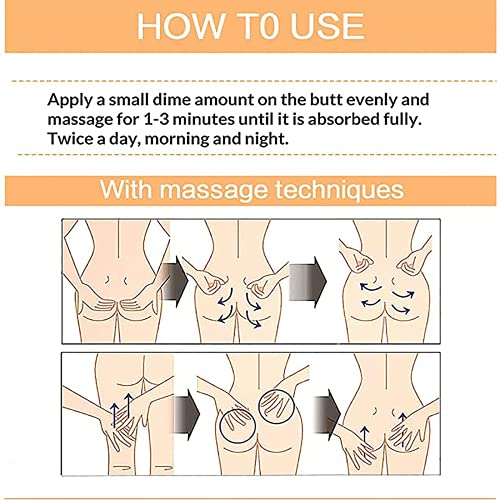 HOW T0 USE

Apply a small dime amount on the butt evenly and massage for 1-3 minutes until it is absorbed fully. Twice a day, morning and night.

With massage techniques