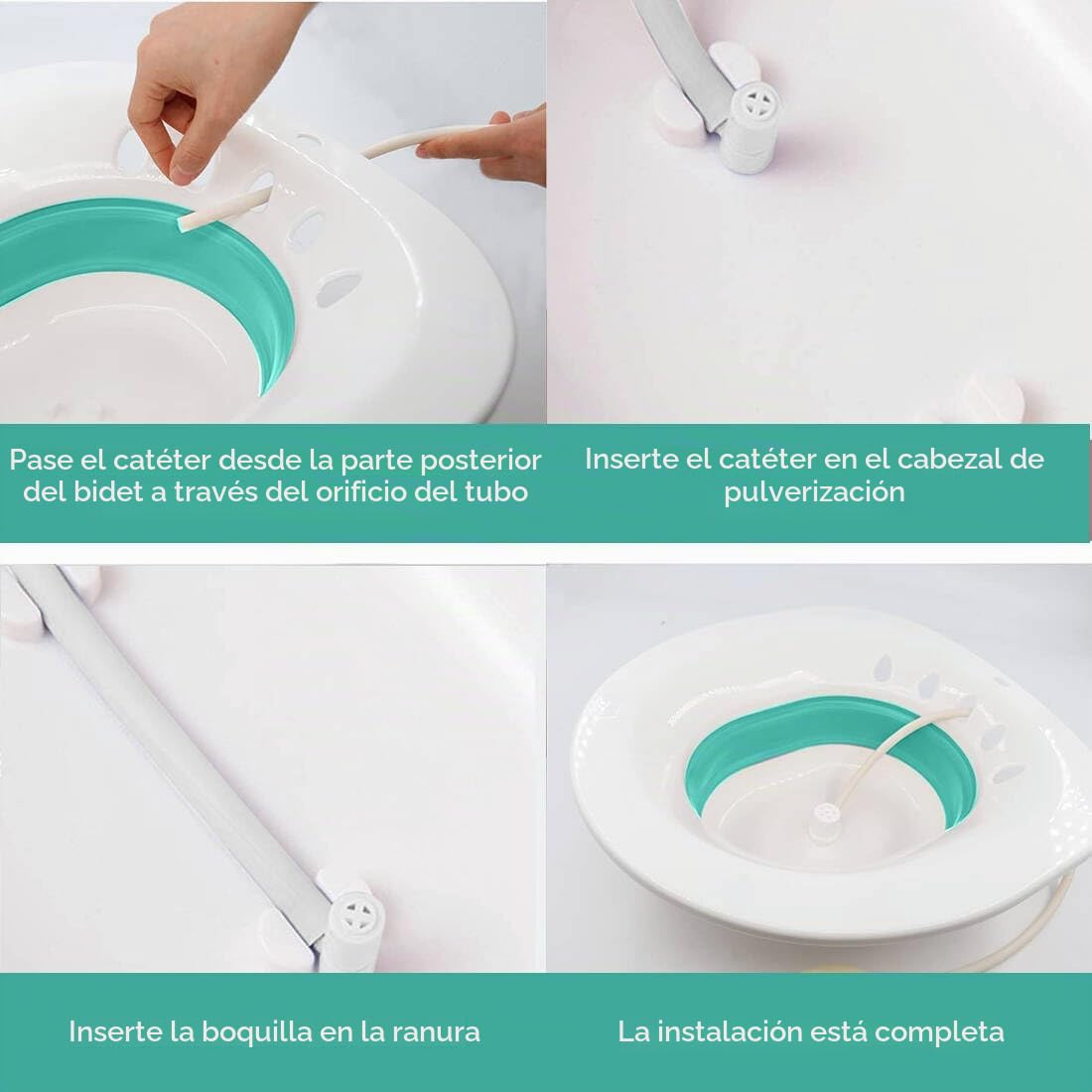 Pase el catéter desde la parte posterior del bidet a través del orificio del tubo

Inserte el catéter en el cabezal de pulverización

Inserte la boquilla en la ranura

La instalación está completa