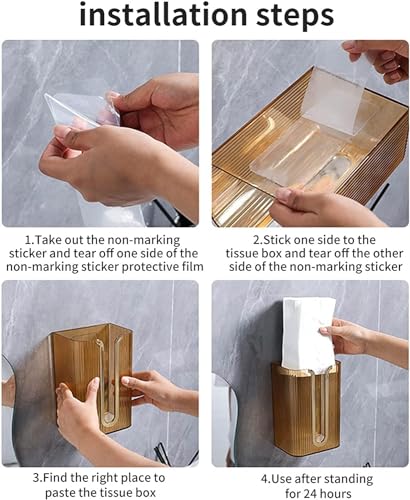 installation steps

1.Take out the non-marking sticker and tear off one side of the non-marking sticker protective film

2.Stick one side to the tissue box and tear off the other side of the non-marking sticker

3.Find the right place to paste the tissue box

4.Use after standing for 24 hours