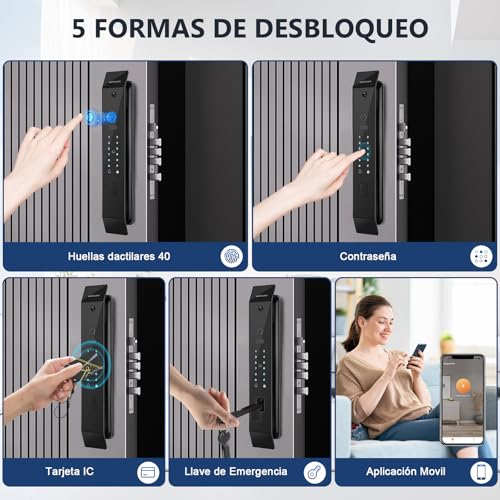 5 FORMAS DE DESBLOQUEO

Huellas dactilares 40

Contraseña

Tarjeta IC

Llave de Emergencia

Aplicación Movil