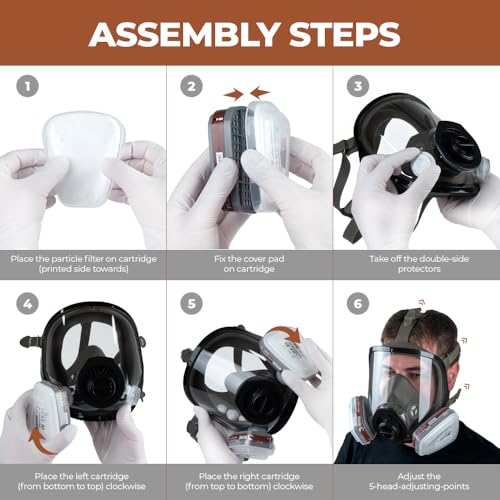 ASSEMBLY STEPS

1

Place the particle filter on cartridge (printed side towards)

2

Fix the cover pad on cartridge

3

Take off the double-side protectors

4

Place the left cartridge (from bottom to top) clockwise

5

Place the right cartridge (from top to bottom) clockwise

6

Adjust the 5-head-adjusting-points