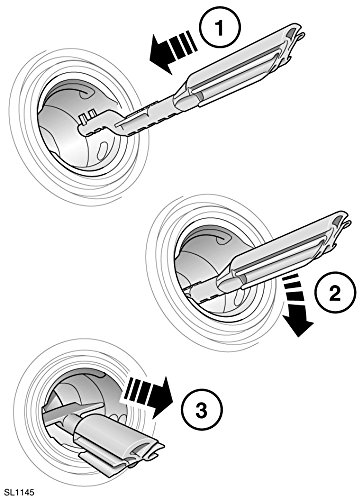 1

2

3

SL1145