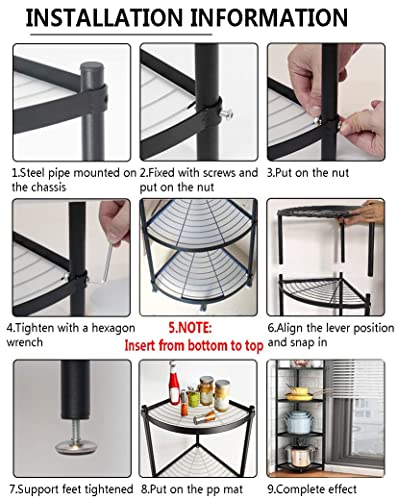 INSTALLATION INFORMATION

1.Steel pipe mounted on the chassis

2.Fixed with screws and put on the nut

3.Put on the nut

4.Tighten with a hexagon wrench

5.NOTE: Insert from bottom to top

6.Align the lever position and snap in

7.Support feet tightened

8.Put on the pp mat

9.Complete effect