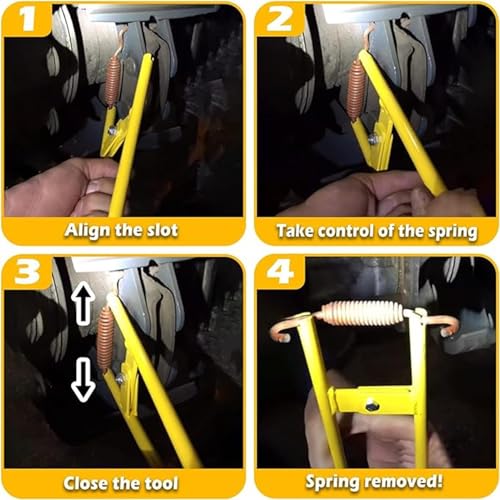 1

Align the slot

2

Take control of the spring

3

Close the tool

4

Spring removed!