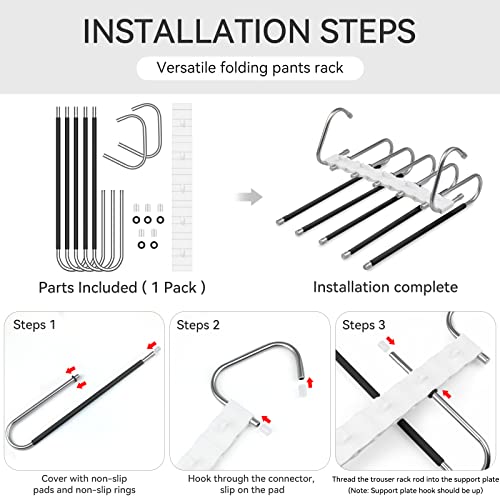 INSTALLATION STEPS

Versatile folding pants rack

Parts Included ( 1 Pack )

Installation complete

Steps 1

Cover with non-slip pads and non-slip rings

Steps 2

Hook through the connector, slip on the pad

Steps 3

Thread the trouser rack rod into the support plate (Note: Support plate hook should be up)